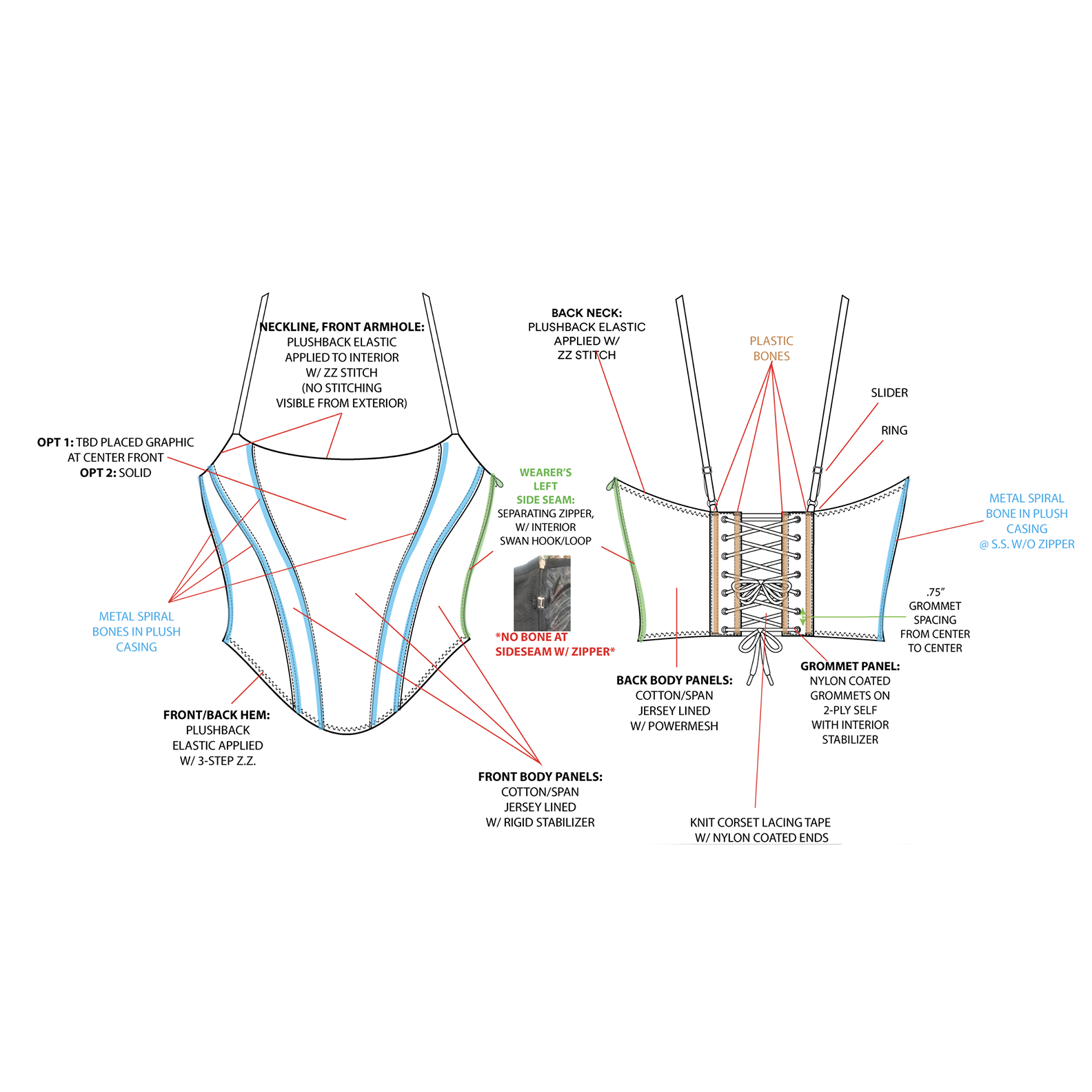 NECKLINE, FRONT ARMHOLE:
PLUSHBACK ELASTIC
APPLIED TO INTERIOR
W/ ZZ STITCH
(NO STITCHING
VISIBLE FROM EXTERIOR)

OPT 1: TBD PLACED GRAPHIC
AT CENTER FRONT
OPT 2: SOLID

METAL SPIRAL
BONES IN PLUSH
CASING

FRONT/BACK HEM:
PLUSHBACK
ELASTIC APPLIED
W/ 3-STEP Z.Z.

WEARER'S
LEFT
SIDE SEAM:
SEPARATING ZIPPER,
W/ INTERIOR
SWAN HOOK/LOOP

*NO BONE AT
SIDESEAM W/ ZIPPER*

FRONT BODY PANELS:
COTTON/SPAN
JERSEY LINED
W/ RIGID STABILIZER

BACK NECK:
PLUSHBACK ELASTIC
APPLIED W/
ZZ STITCH

PLASTIC
BONES

SLIDER

RING

METAL SPIRAL
BONE IN PLUSH
CASING
@ S.S. W/O ZIPPER

.75"
GROMMET
SPACING
FROM CENTER
TO CENTER

BACK BODY PANELS:
COTTON/SPAN
JERSEY LINED
W/ POWERMESH

GROMMET PANEL:
NYLON COATED
GROMMETS ON
2-PLY SELF
WITH INTERIOR
STABILIZER

KNIT CORSET LACING TAPE
W/ NYLON COATED ENDS